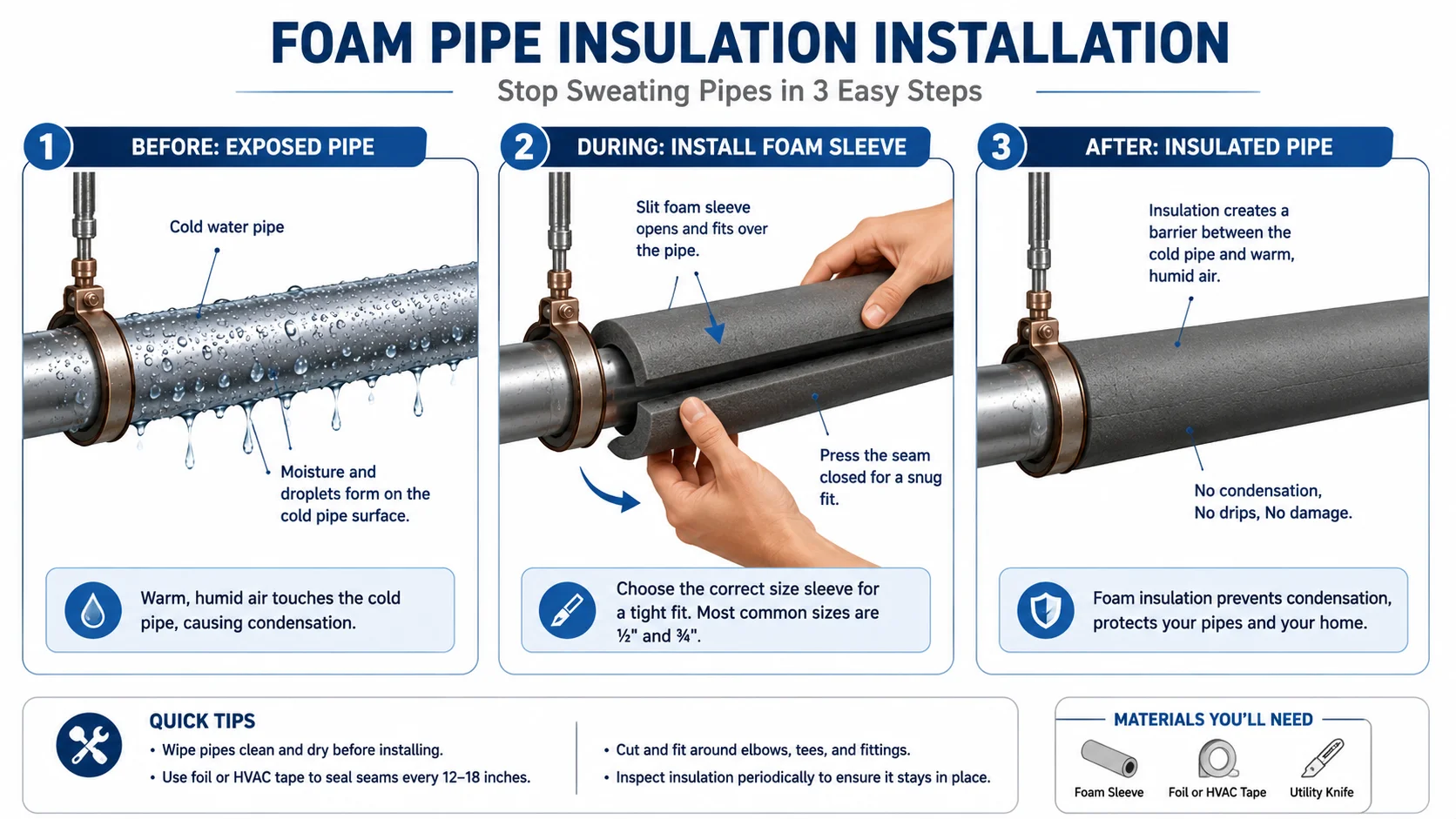 FOAM PIPE INSULATION INSTALLATION

Stop Sweating Pipes in 3 Easy Steps

1 BEFORE: EXPOSED PIPE

Cold water pipe

Moisture and droplets form on the cold pipe surface.

Warm, humid air touches the cold pipe, causing condensation.

2 DURING: INSTALL FOAM SLEEVE

Slit foam sleeve opens and fits over the pipe.

Press the seam closed for a snug fit.

Choose the correct size sleeve for a tight fit. Most common sizes are ½" and ¾".

3 AFTER: INSULATED PIPE

Insulation creates a barrier between the cold pipe and warm, humid air.

No condensation, No drips, No damage.

Foam insulation prevents condensation, protects your pipes and your home.

QUICK TIPS

• Wipe pipes clean and dry before installing.
• Use foil or HVAC tape to seal seams every 12–18 inches.

• Cut and fit around elbows, tees, and fittings.
• Inspect insulation periodically to ensure it stays in place.

MATERIALS YOU'LL NEED

Foam Sleeve

Foil or HVAC Tape

Utility Knife