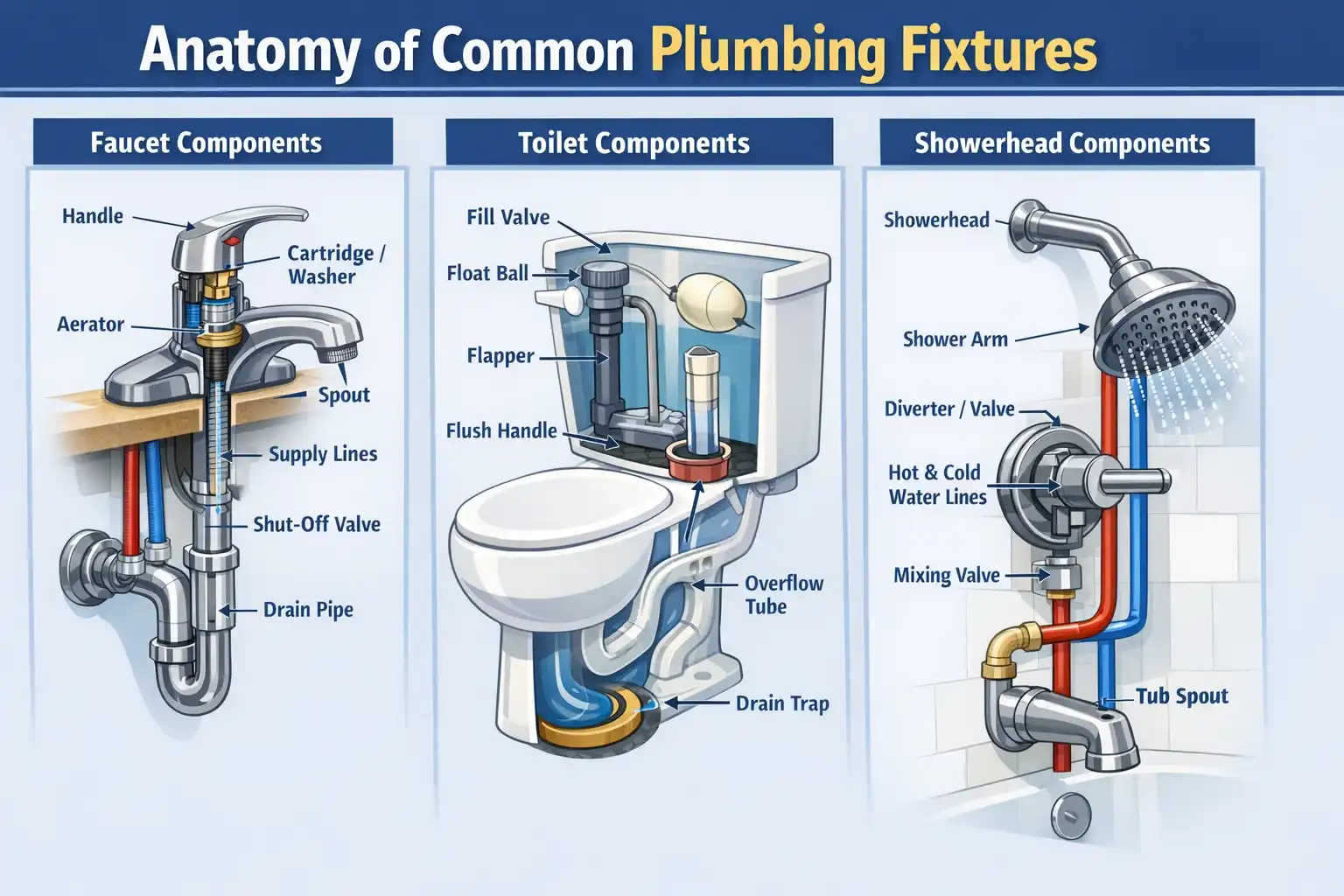 Anatomy of Common Plumbing Fixtures

Faucet Components

Handle
Cartridge / Washer
Aerator
Spout
Supply Lines
Shut-Off Valve
Drain Pipe

Toilet Components

Fill Valve
Float Ball
Flapper
Flush Handle
Overflow Tube
Drain Trap

Showerhead Components

Showerhead
Shower Arm
Diverter / Valve
Hot & Cold Water Lines
Mixing Valve
Tub Spout