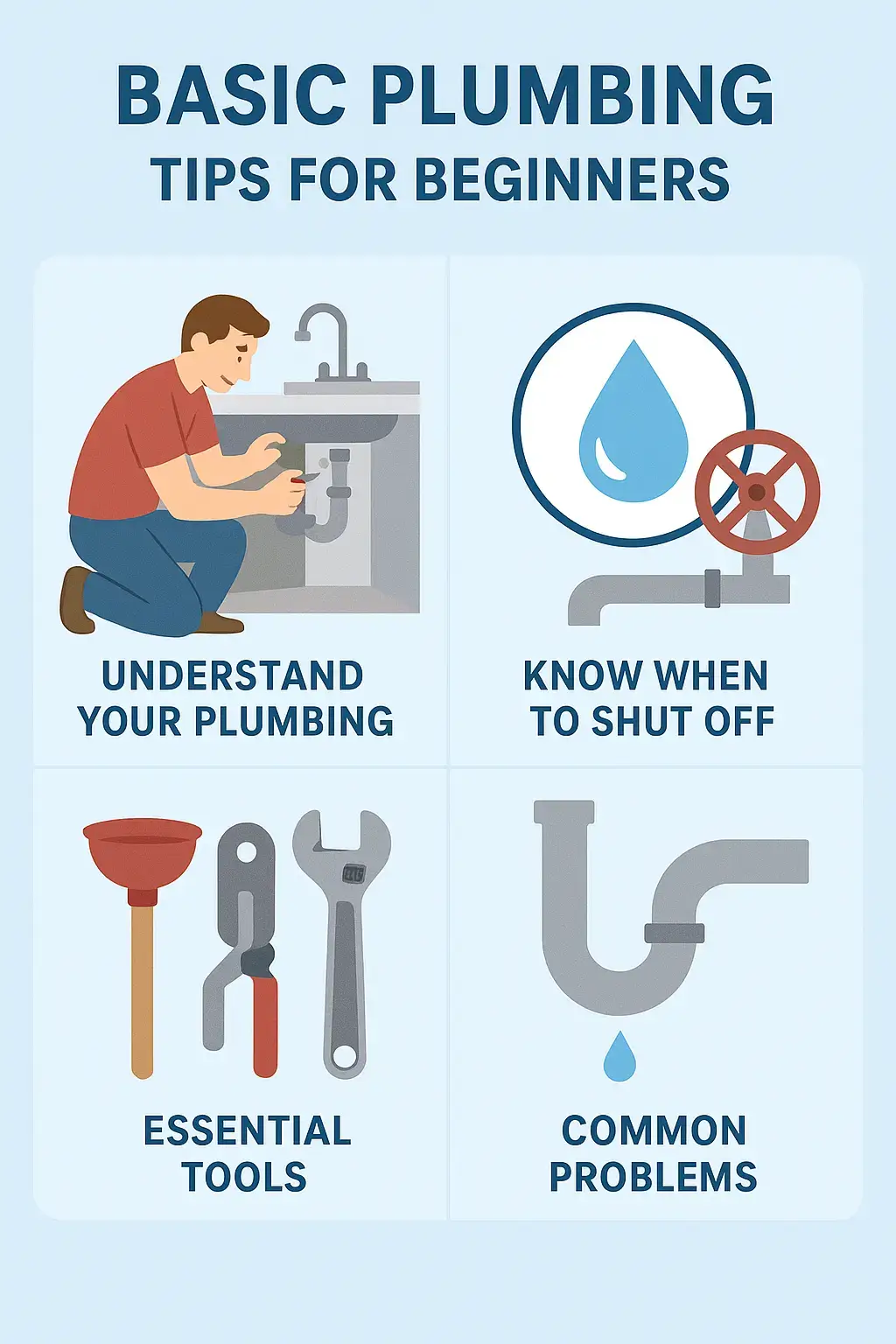 BASIC PLUMBING
TIPS FOR BEGINNERS

UNDERSTAND YOUR PLUMBING

KNOW WHEN TO SHUT OFF

ESSENTIAL TOOLS

COMMON PROBLEMS