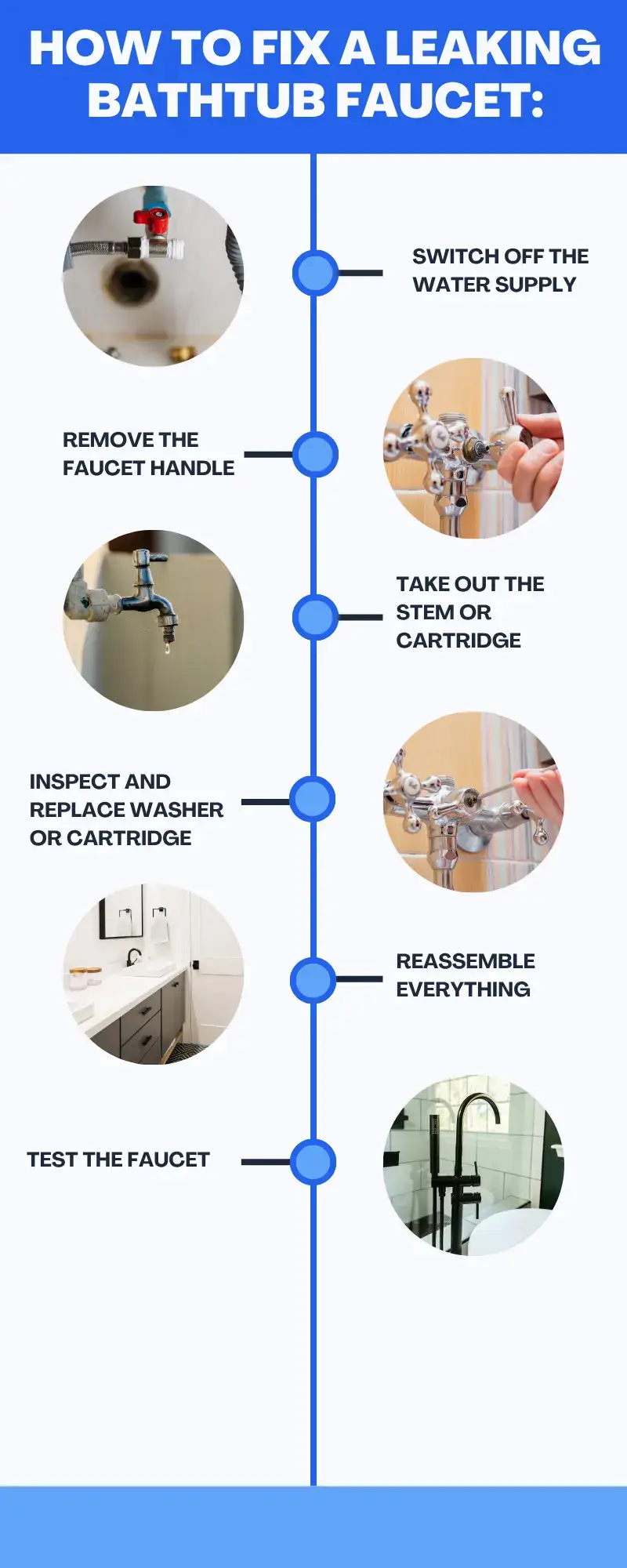 HOW TO FIX A LEAKING BATHTUB FAUCET:

SWITCH OFF THE WATER SUPPLY

REMOVE THE FAUCET HANDLE

TAKE OUT THE STEM OR CARTRIDGE

INSPECT AND REPLACE WASHER OR CARTRIDGE

REASSEMBLE EVERYTHING

TEST THE FAUCET